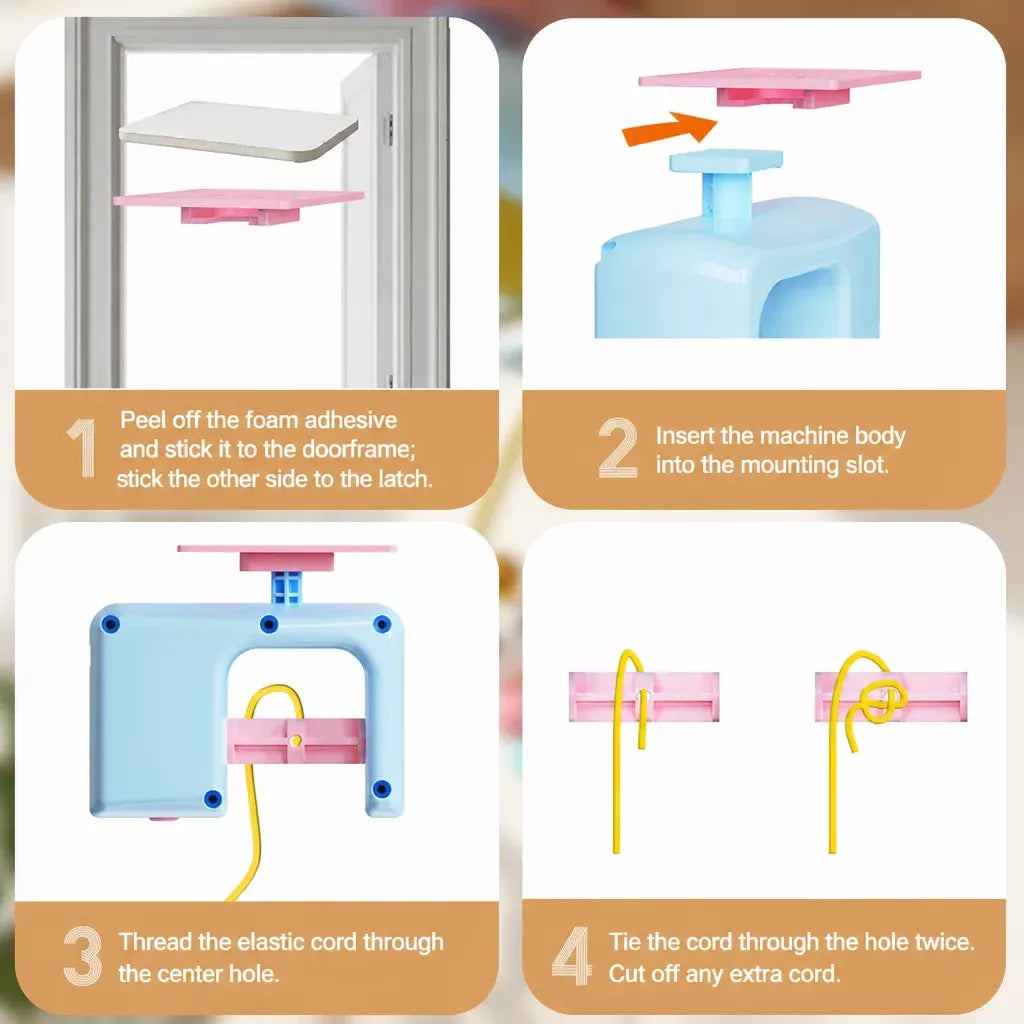 1
Peel off the foam adhesive and stick it to the doorframe; stick the other side to the latch.

2
Insert the machine body into the mounting slot.

3
Thread the elastic cord through the center hole.

4
Tie the cord through the hole twice. Cut off any extra cord.