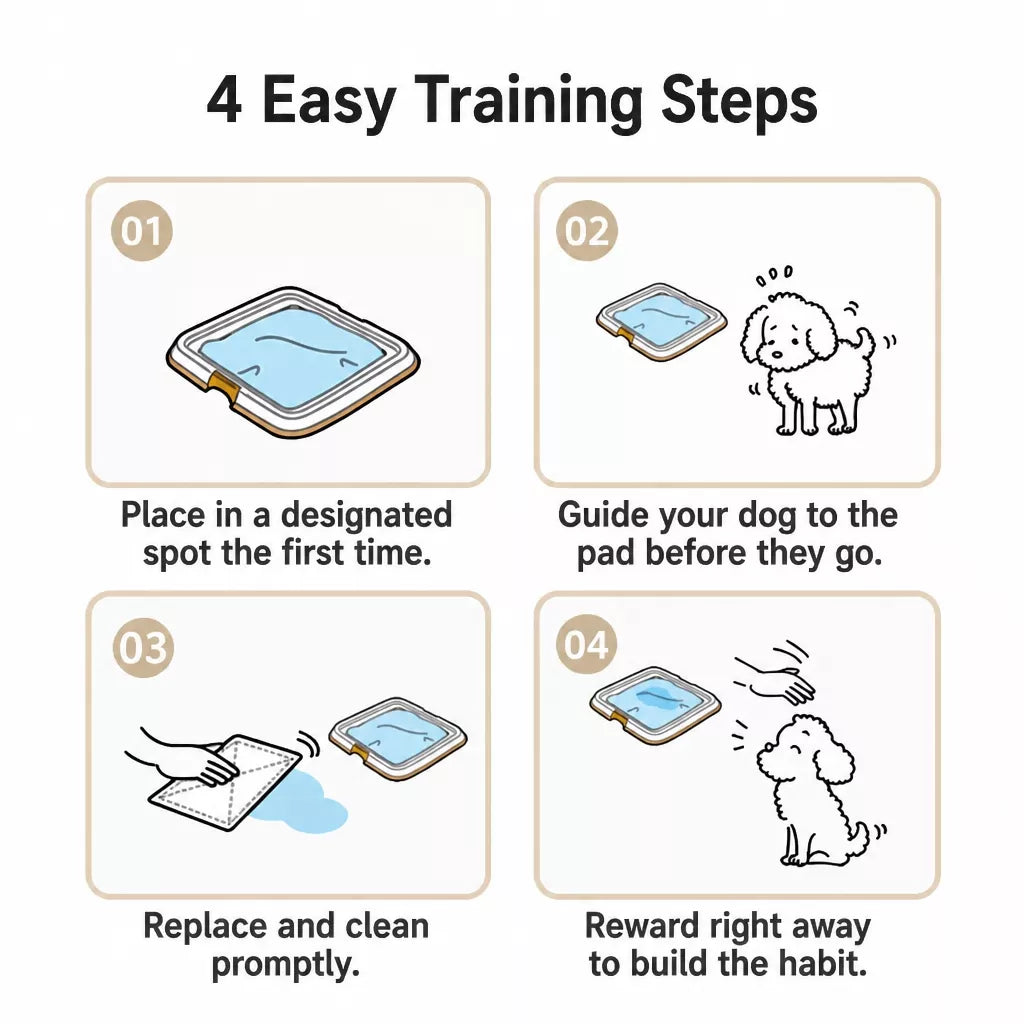 4 Easy Training Steps

01

Place in a designated spot the first time.

02

Guide your dog to the pad before they go.

03

Replace and clean promptly.

04

Reward right away to build the habit.