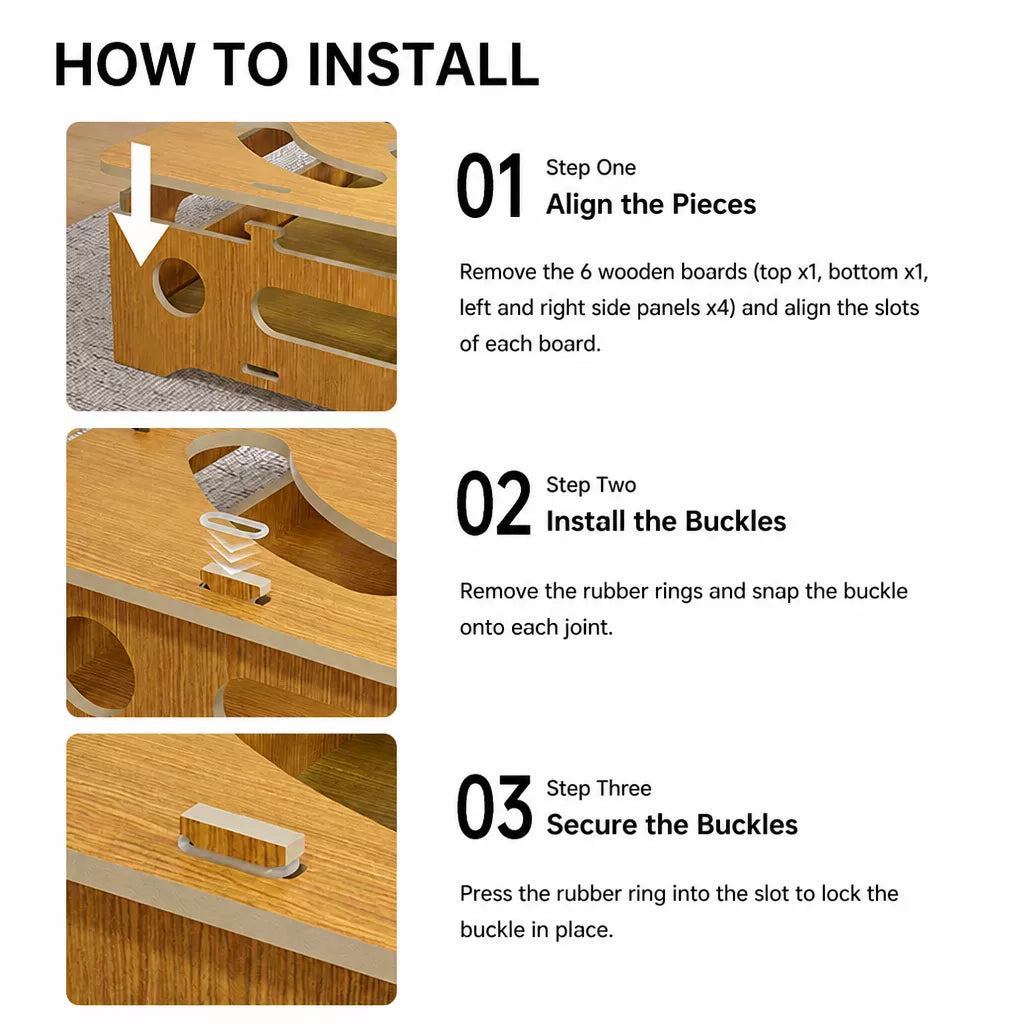 HOW TO INSTALL

01 Step One
Align the Pieces

Remove the 6 wooden boards (top x1, bottom x1, left and right side panels x4) and align the slots of each board.

02 Step Two
Install the Buckles

Remove the rubber rings and snap the buckle onto each joint.

03 Step Three
Secure the Buckles

Press the rubber ring into the slot to lock the buckle in place.