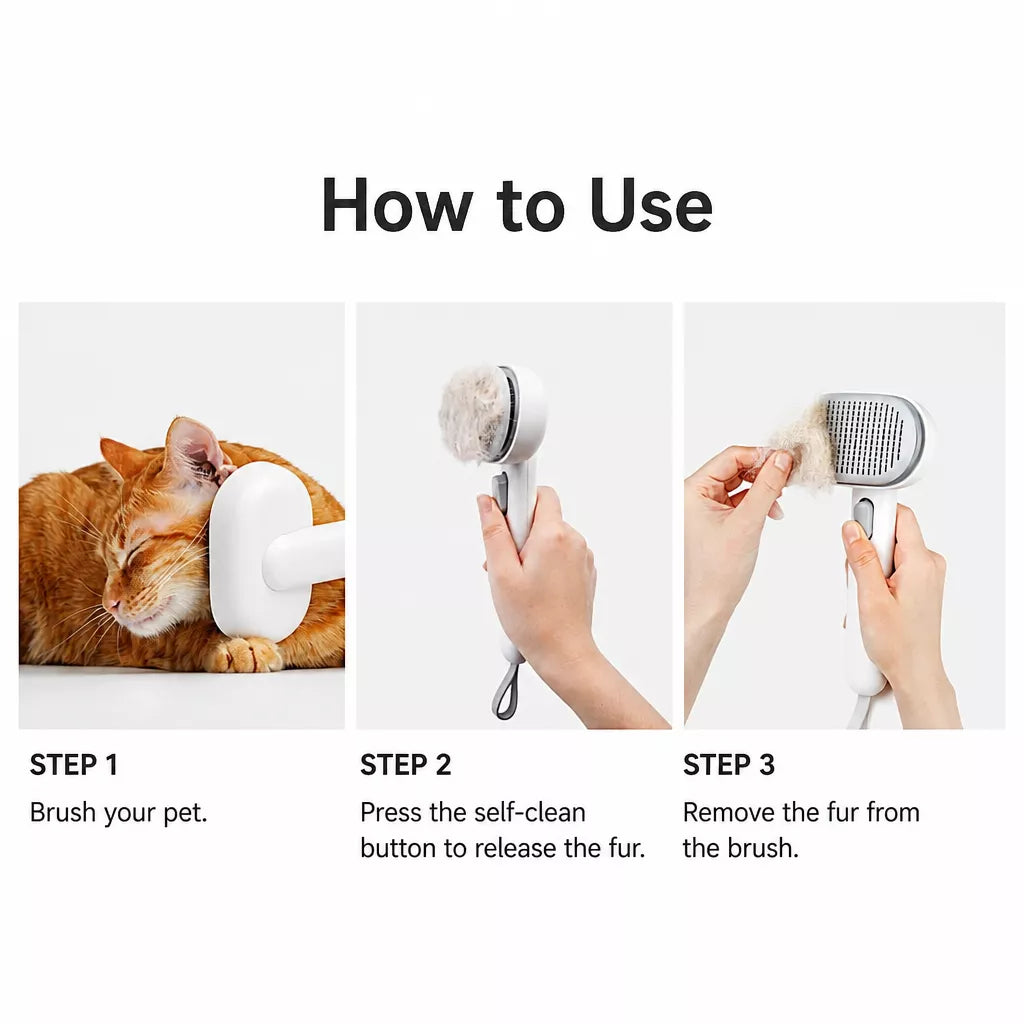 How to Use

STEP 1
Brush your pet.

STEP 2
Press the self-clean button to release the fur.

STEP 3
Remove the fur from the brush.