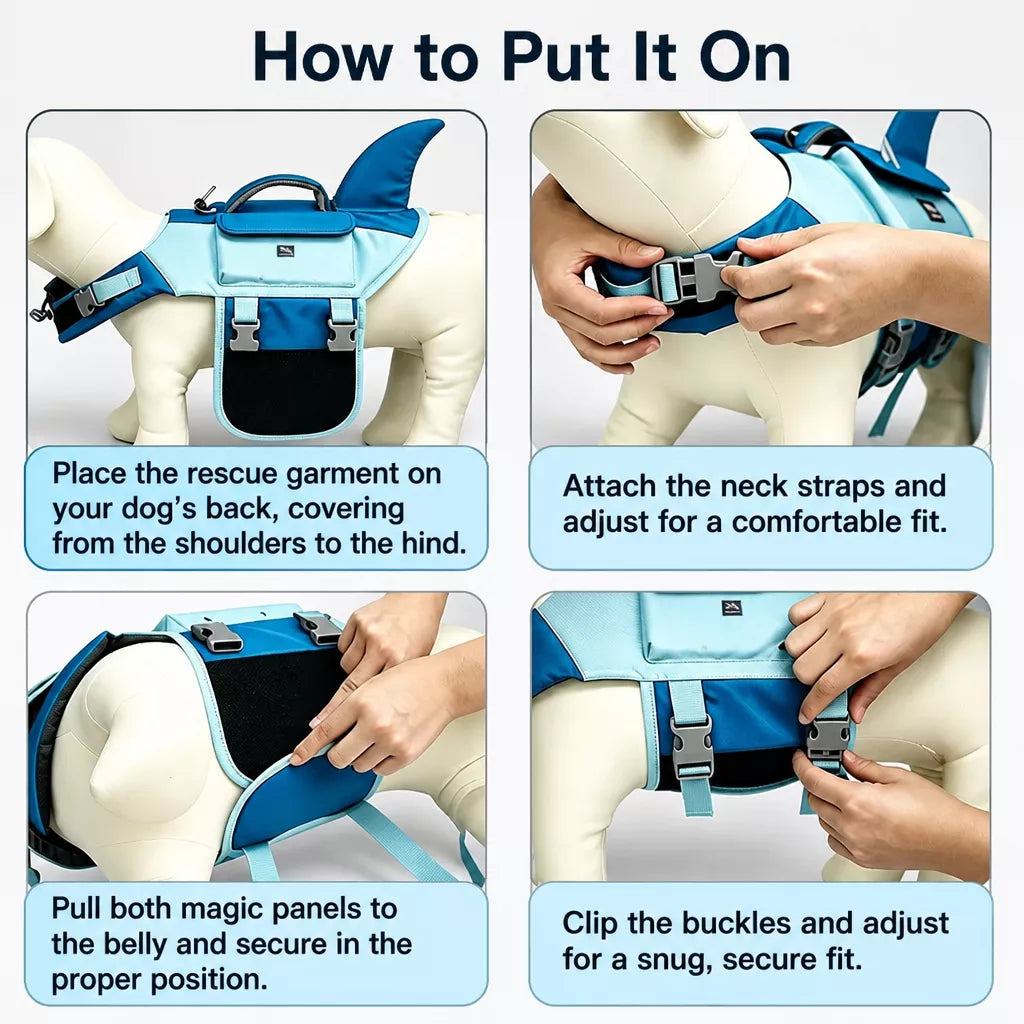 How to Put It On

Place the rescue garment on your dog's back, covering from the shoulders to the hind.

Attach the neck straps and adjust for a comfortable fit.

Pull both magic panels to the belly and secure in the proper position.

Clip the buckles and adjust for a snug, secure fit.