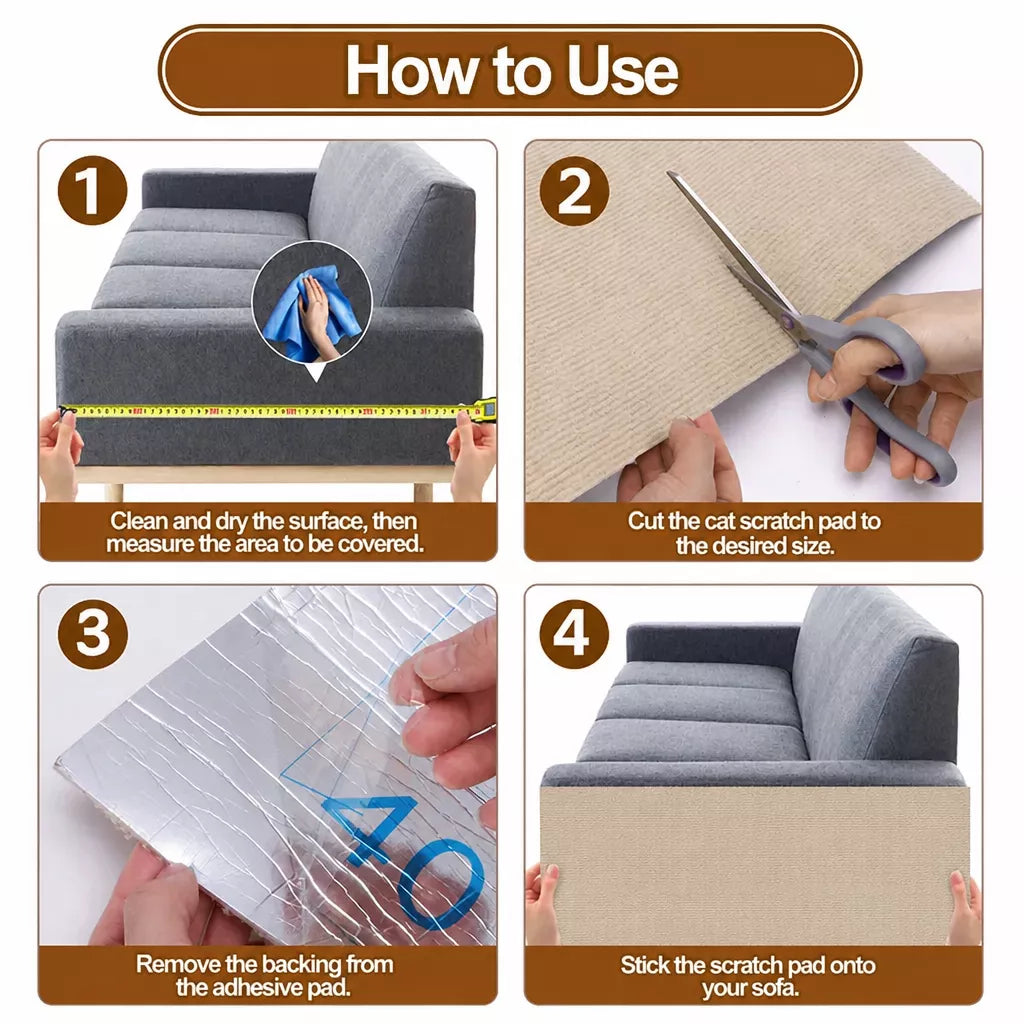 How to Use

1

Clean and dry the surface, then measure the area to be covered.

2

Cut the cat scratch pad to the desired size.

3

40

Remove the backing from the adhesive pad.

4

Stick the scratch pad onto your sofa.