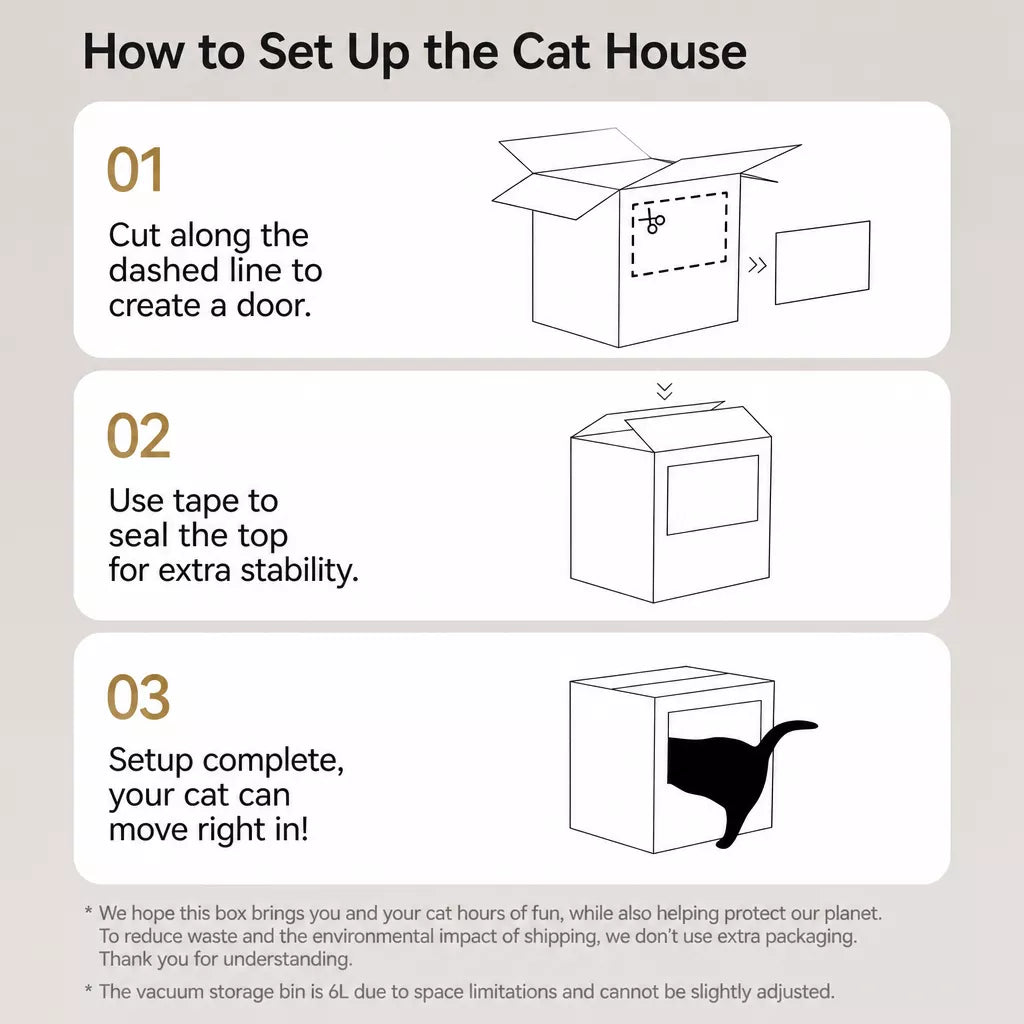 How to Set Up the Cat House

01

Cut along the dashed line to create a door.

02

Use tape to seal the top for extra stability.

03

Setup complete, your cat can move right in!

* We hope this box brings you and your cat hours of fun, while also helping protect our planet. To reduce waste and the environmental impact of shipping, we don't use extra packaging. Thank you for understanding.

* The vacuum storage bin is 6L due to space limitations and cannot be slightly adjusted.