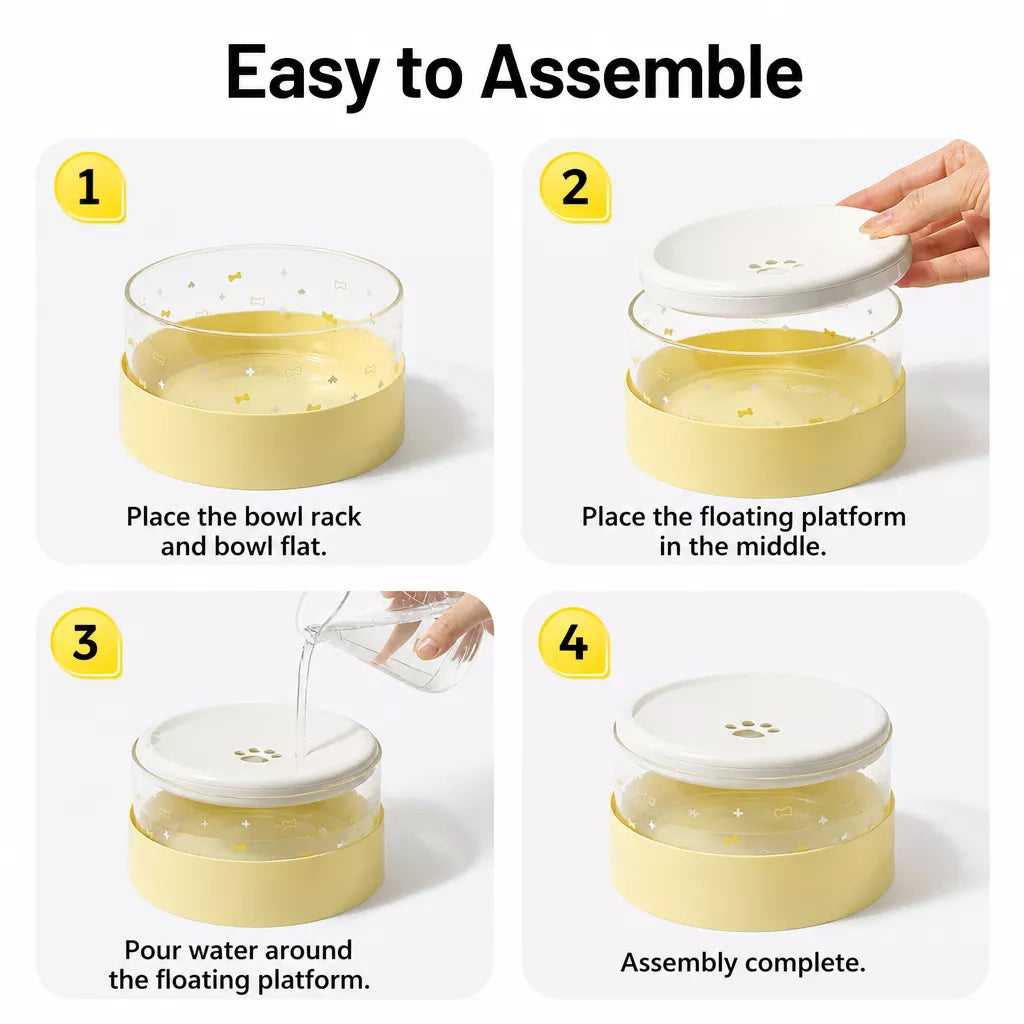 Easy to Assemble

1

Place the bowl rack and bowl flat.

2

Place the floating platform in the middle.

3

Pour water around the floating platform.

4

Assembly complete.