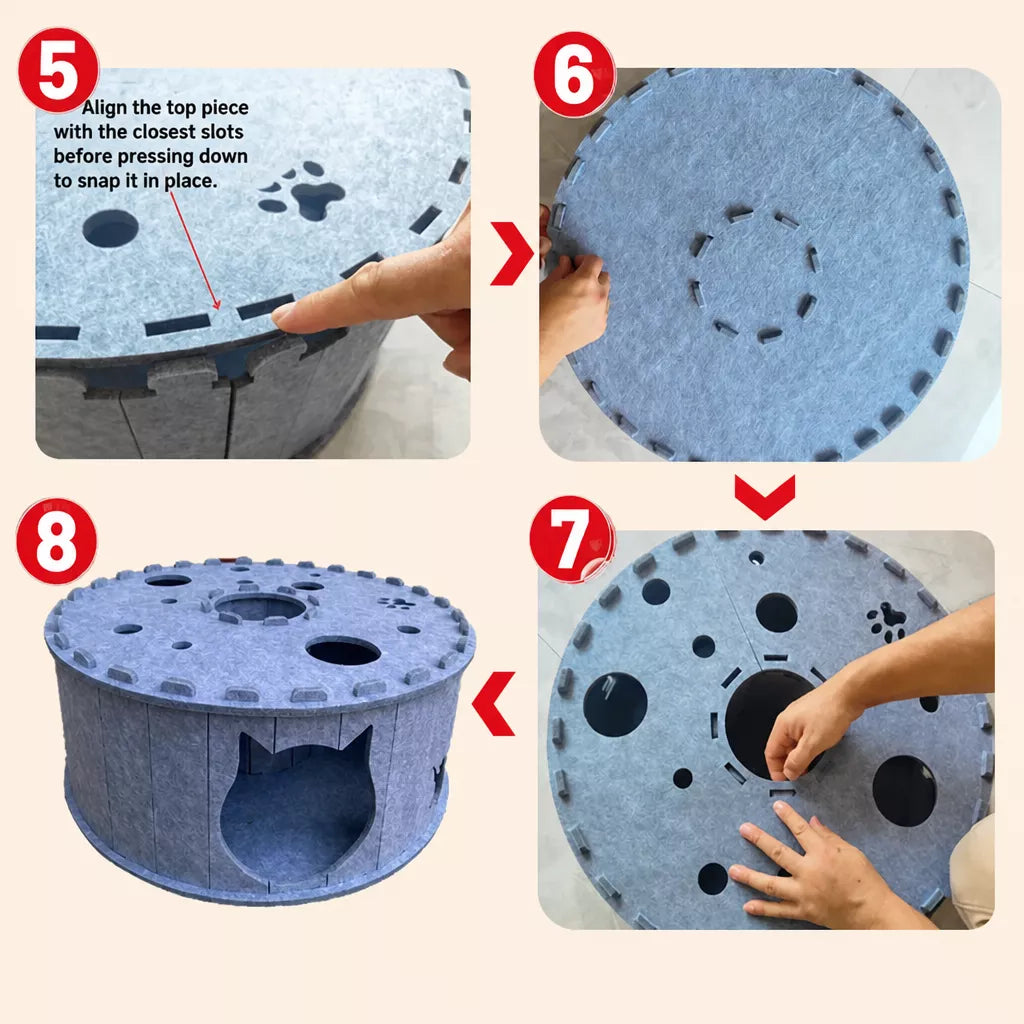 5

Align the top piece with the closest slots before pressing down to snap it in place.

6

7

8