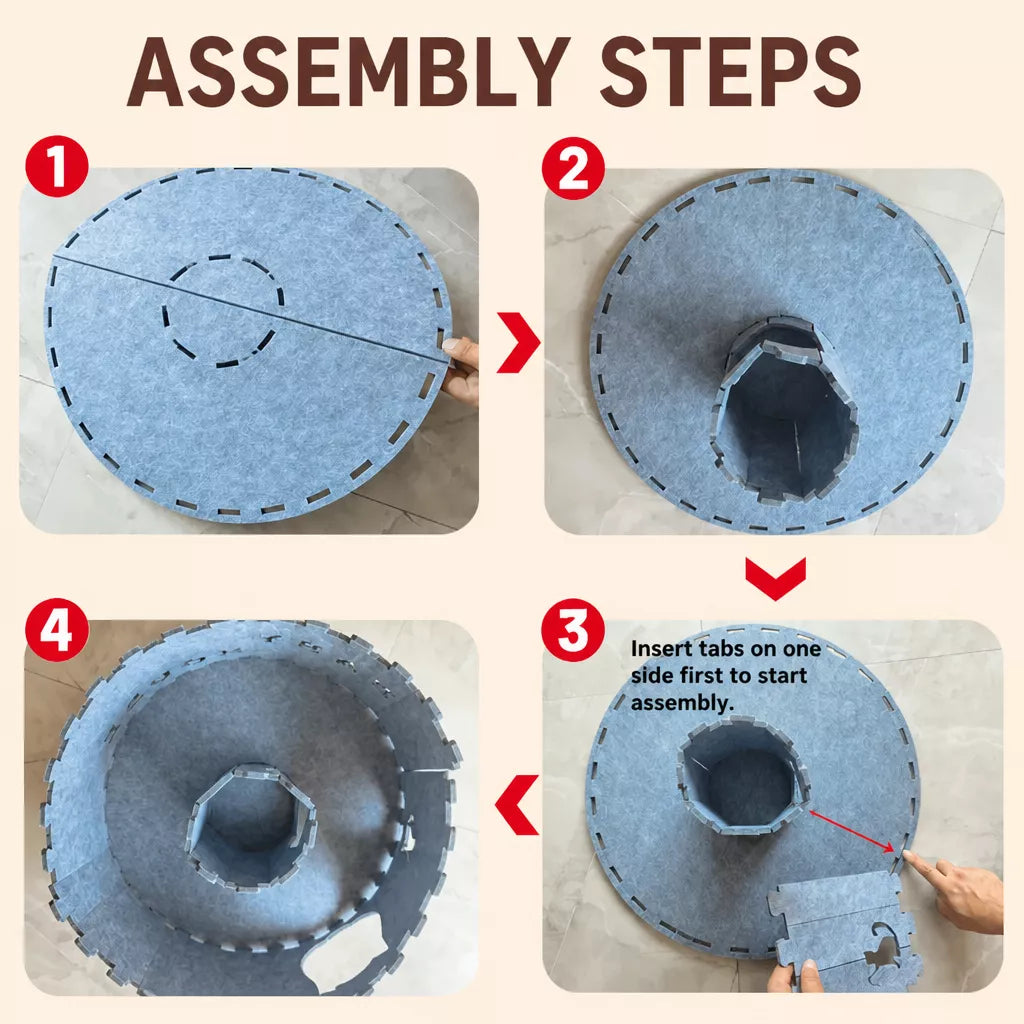 ASSEMBLY STEPS

1

2

3

Insert tabs on one side first to start assembly.

4